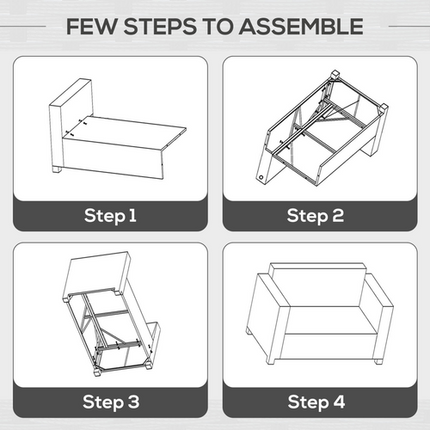 FEW STEPS TO ASSEMBLE

Step 1

Step 2

Step 3

Step 4